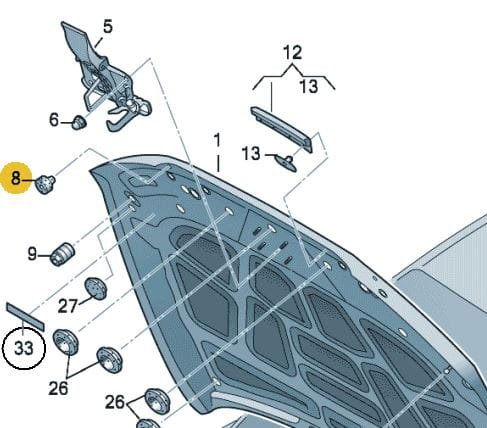 5
12
13
6
1
13
8
9
27
33
26
26