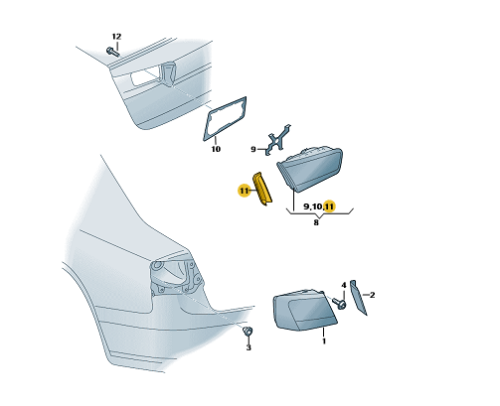 12
10
9
11
9,10,11
8
4
2
1
3