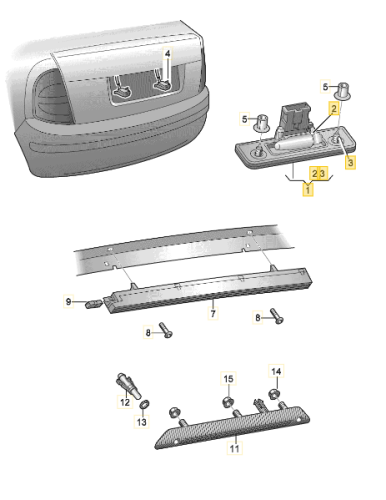 4
5
2
5
3
2 3
1
9
7
8
8
15
14
12
13
11