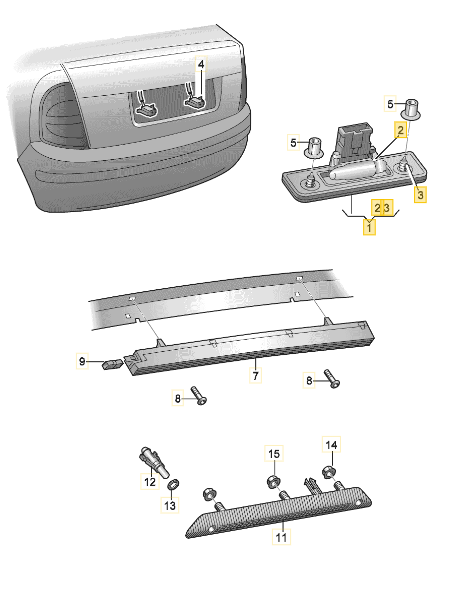 4
5
2
5
3
2 3
1
9
7
8
8
15
14
12
13
11