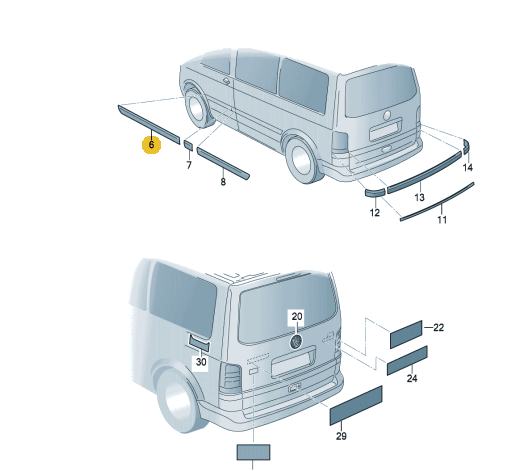 6
7
8
14
13
12
11
20
22
30
24
29