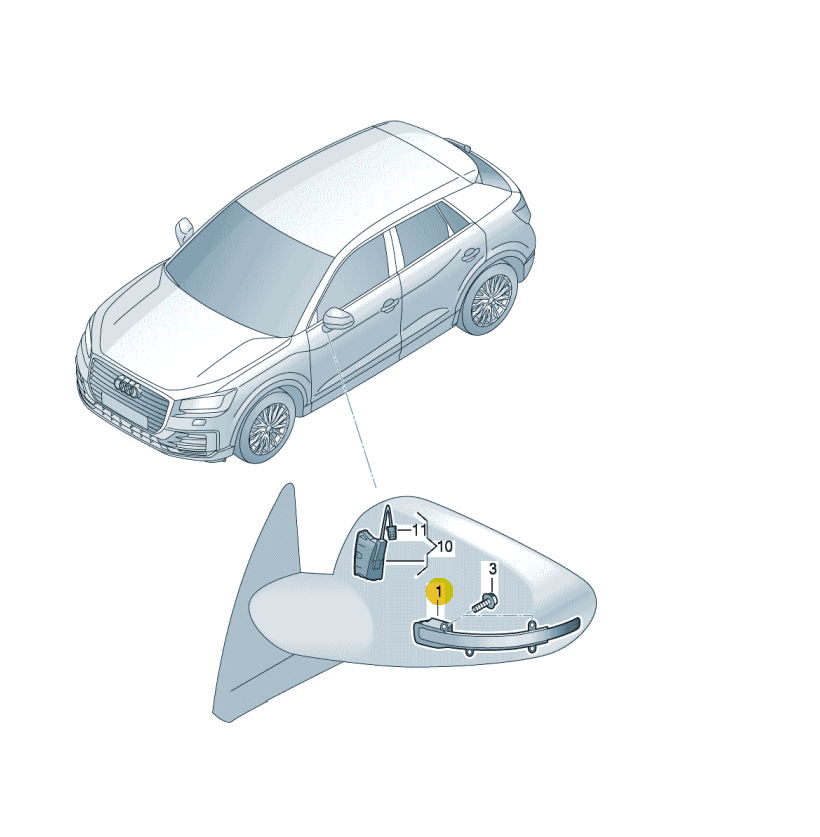 11
10
3
1