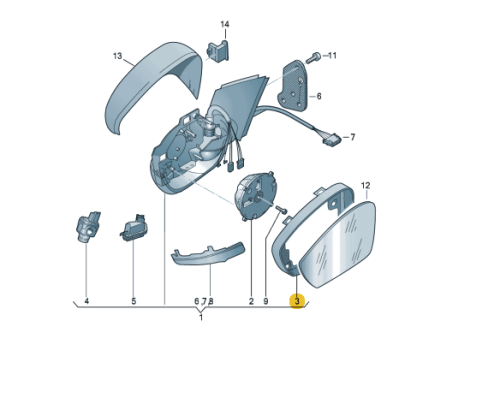 14
13
11
6
7
12
4
5
6 7 8
2
9
3
1