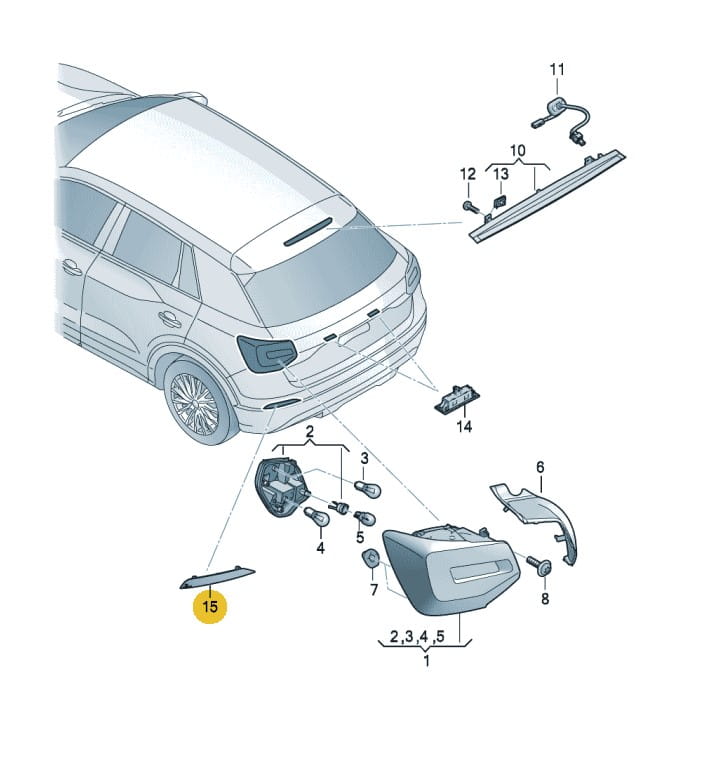 11
10
12
13
14
2
3
6
4
5
7
8
15
2,3,4,5
1