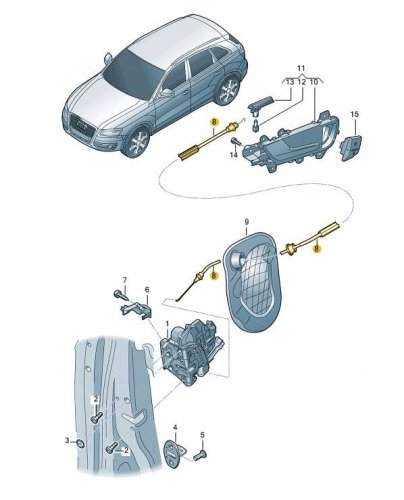 11
13 12 10
15
8
14
9
8
8
7
6
1
2
3
2
4
5