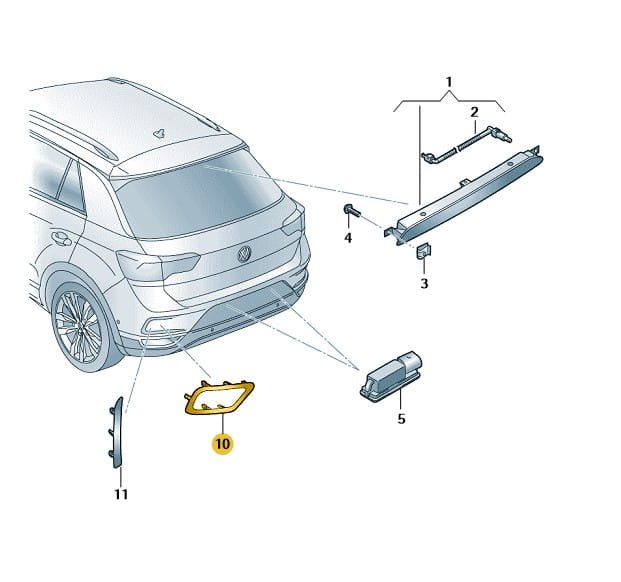 1
2
4
3
5
10
11