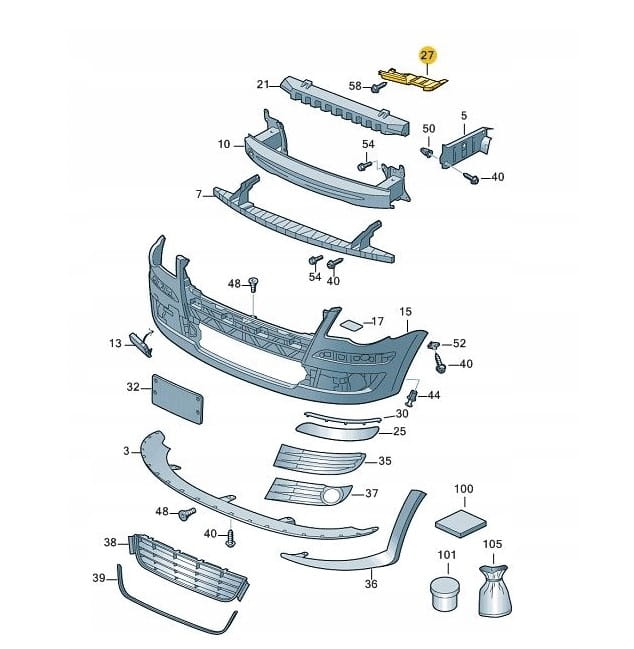 27
21
58
5
50
10
54
40
7
54
40
48
17
15
13
52
40
32
44
30
25
3
35
37
100
48
40
38
101
105
39
36