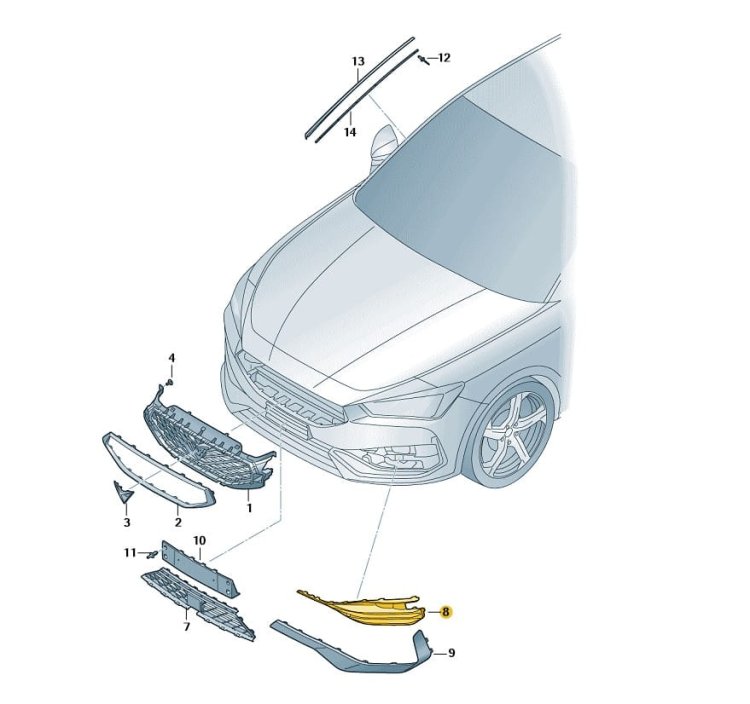 13
12
14
4
1
2
3
11
10
7
8
9