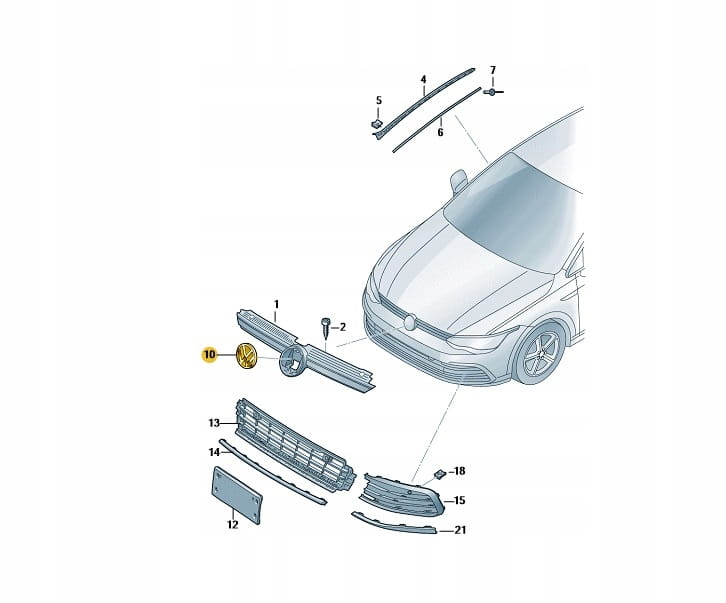 4
7
5
6
1
2
10
13
14
18
15
12
21