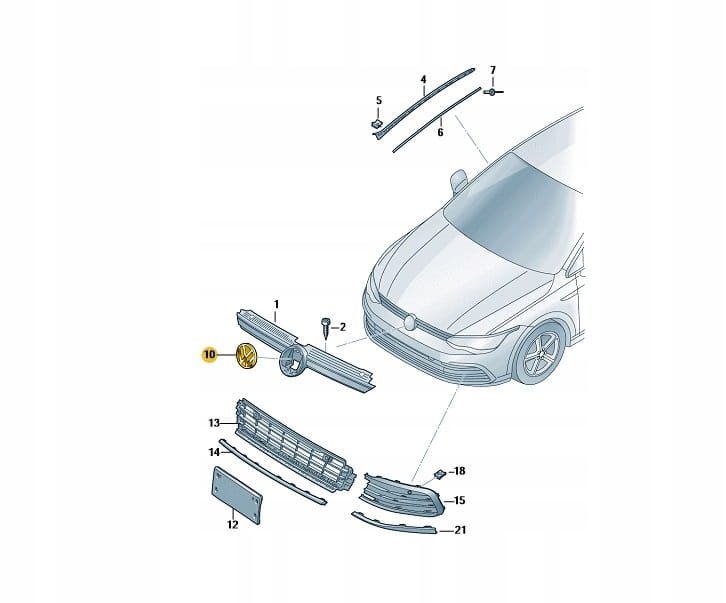 4
7
5
6
1
2
10
13
14
18
15
12
21