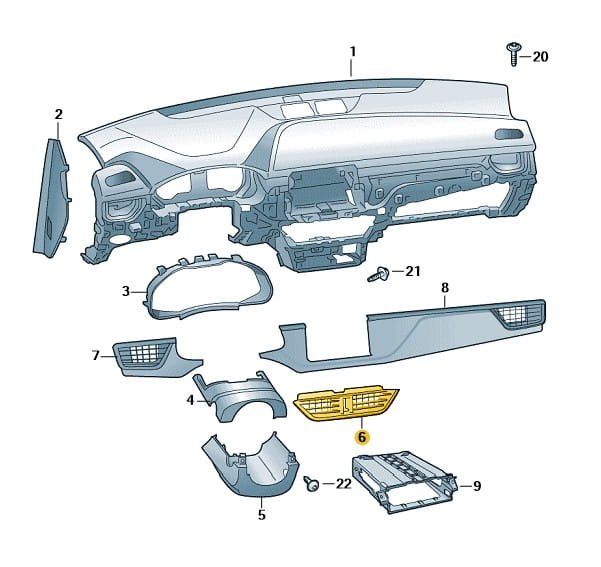 1
20
2
21
3
8
7
4
6
22
9
5