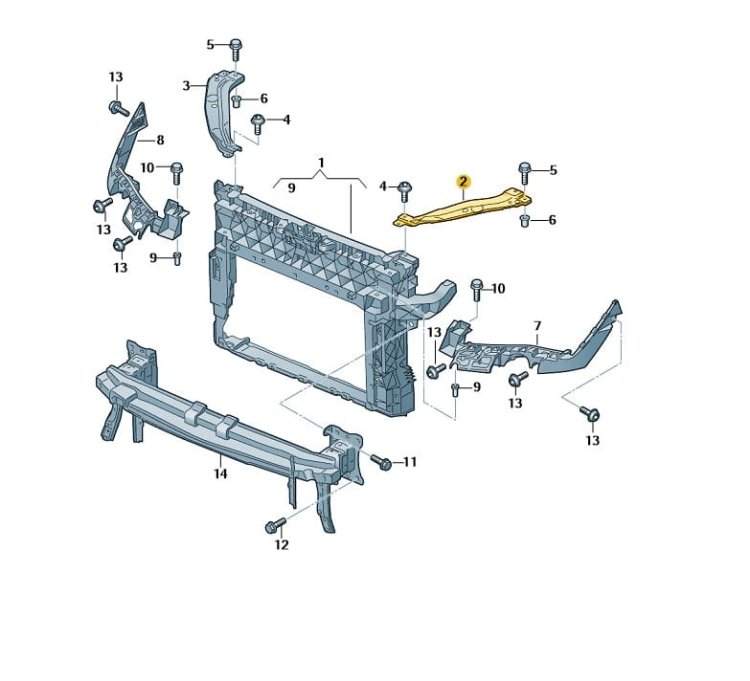 5
13
3
6
4
8
10
1
9
4
2
5
6
13
13
9
10
7
13
9
13
13
14
11
12