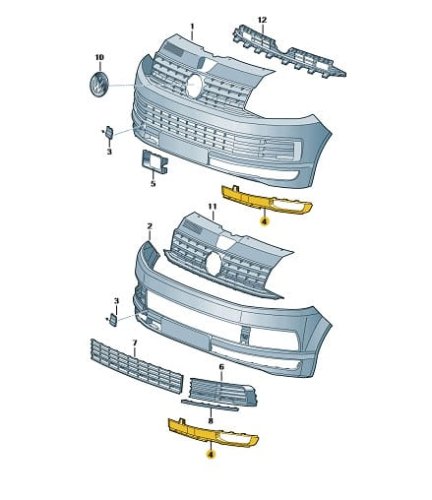 1
12
10
3
5
4
11
2
3
7
6
8
4