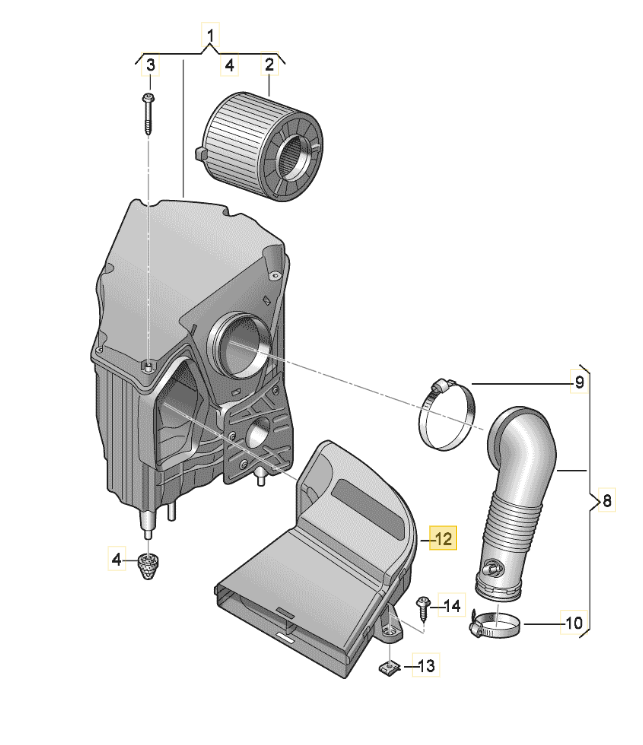 1
3
4
2
9
8
12
4
14
10
13