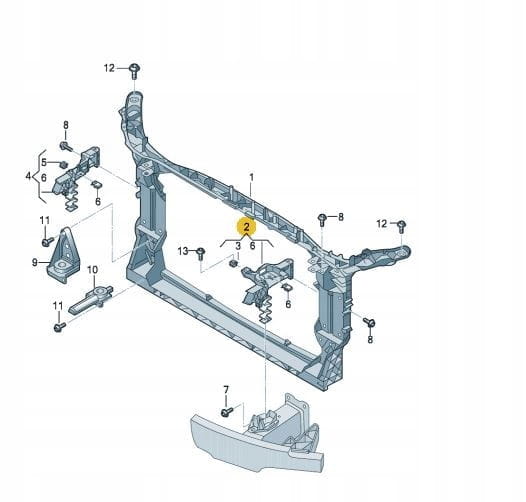 12
8
5
4
6
6
11
9
10
11
1
2
3
6
13
6
8
12
8
7