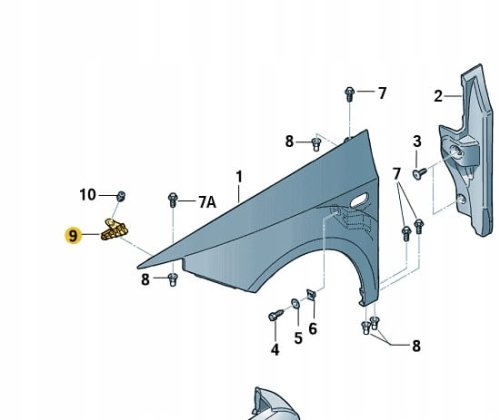 7
2
8
3
1
7
10
7A
9
8
6
5
4
8