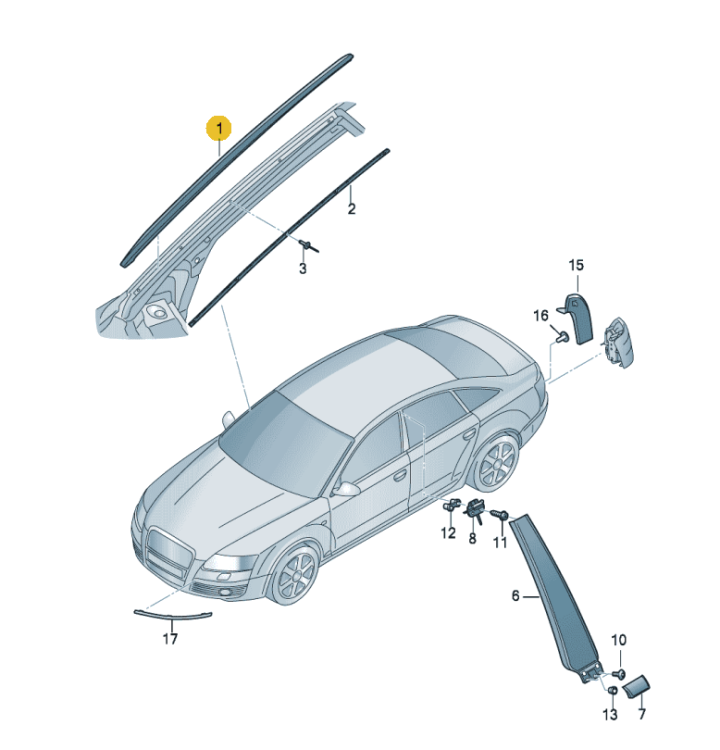 1
2
3
15
16
12
8
11
6
17
10
13
7