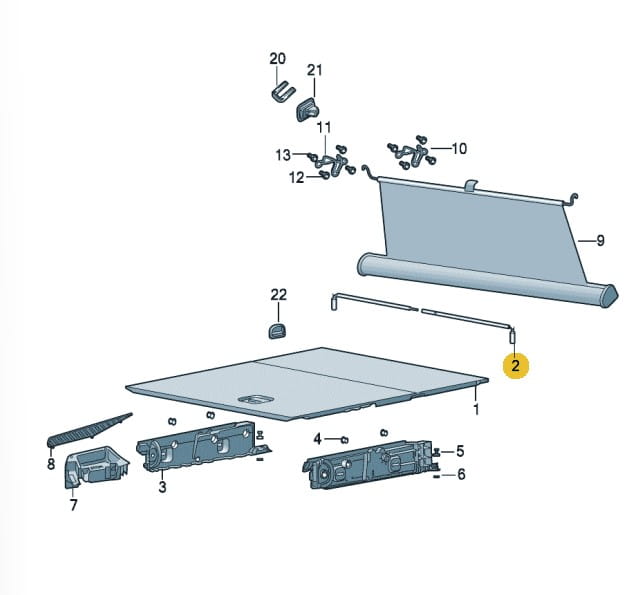 20
21
11
13
10
12
9
22
2
1
4
5
6
8
3
7