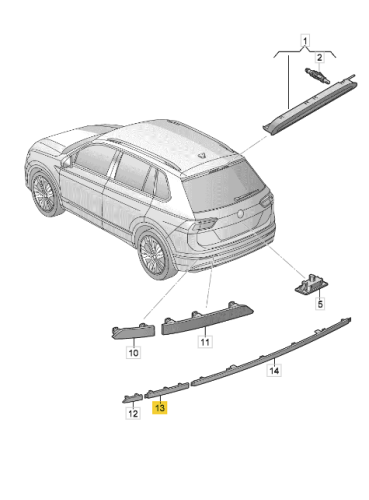 1
2
5
10
11
14
12
13