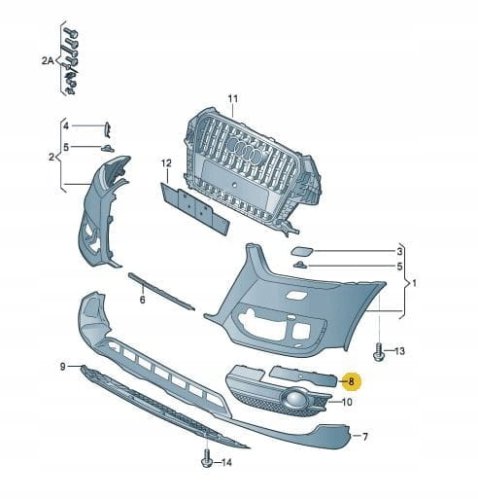 2A
11
4
5
2
12
3
5
1
6
13
9
8
10
7
14