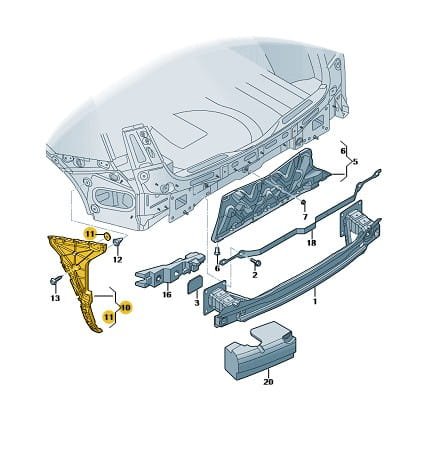 6
5
7
18
11
12
6
2
13
16
3
1
10
11
20