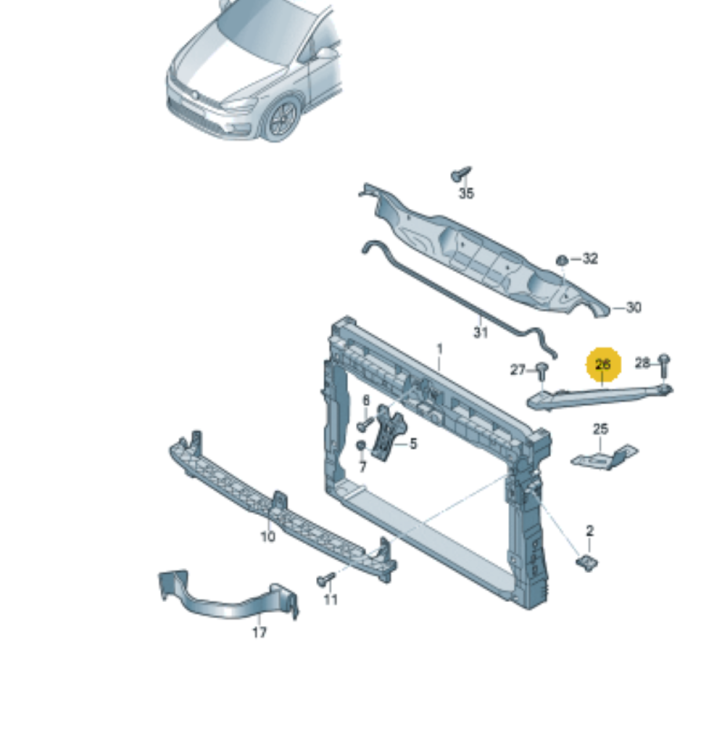 35
32
30
31
1
27
26
28
6
5
7
25
10
2
11
17