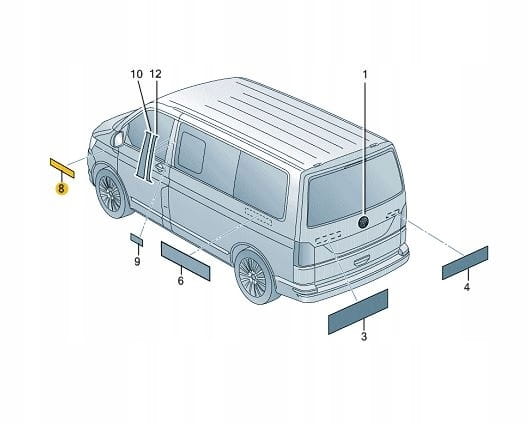 10
12
1
8
9
6
4
3