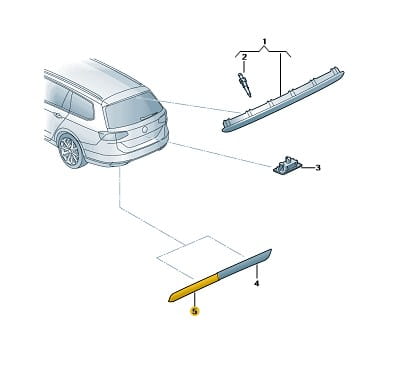 1
2
3
4
5