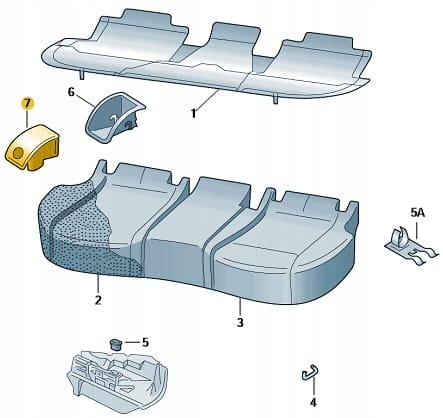 7
6
1
5A
2
3
5
4