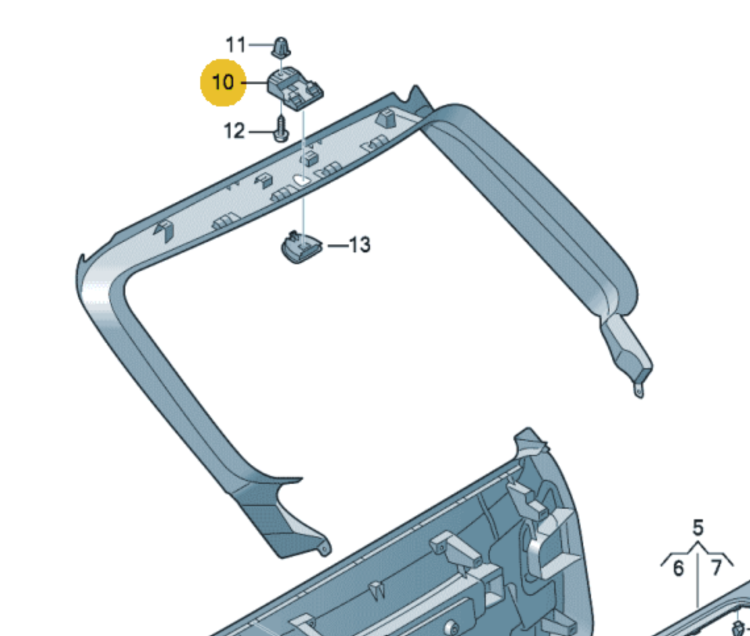 11
10
12
13
5
6
7