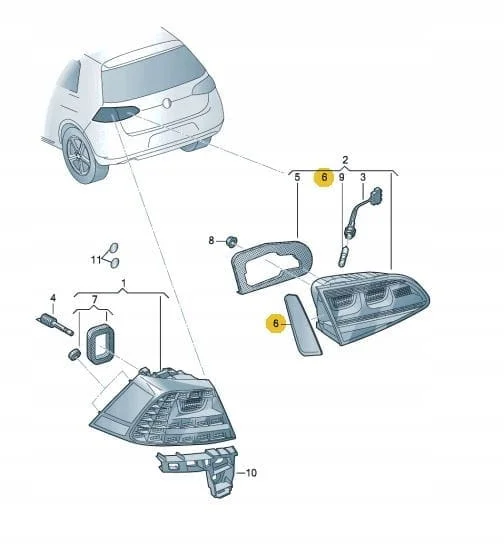 2
5
6
9
3
8
11
1
4
7
6
10