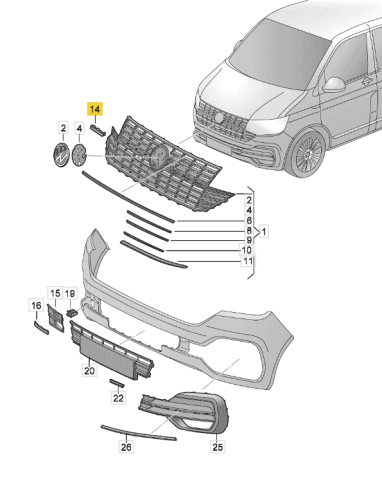 14
2
4
2
4
6
8
9
10
11
1
15
19
16
20
22
26
25