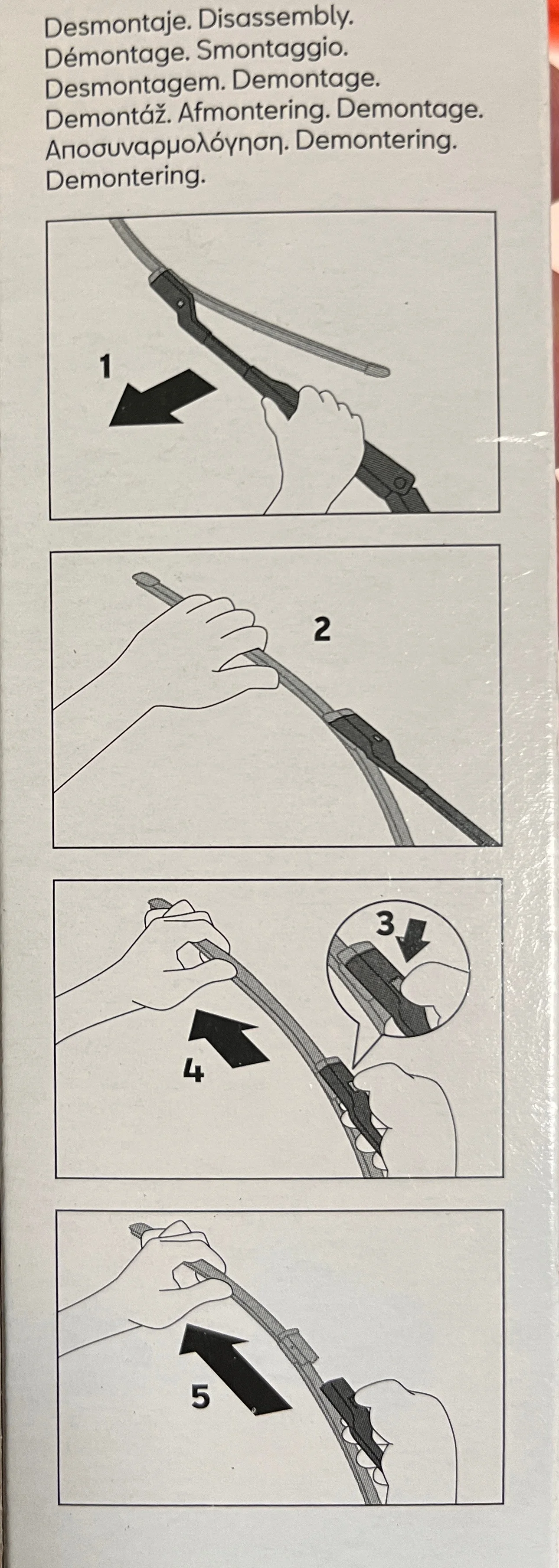 Desmontaje. Disassembly.
Démontage. Smontaggio.
Desmontagem. Demontage.
Demontáž. Afmontering. Demontage.
Αποσυναρμολόγηση. Demontering.
Demontering.

1

2

3

4

5