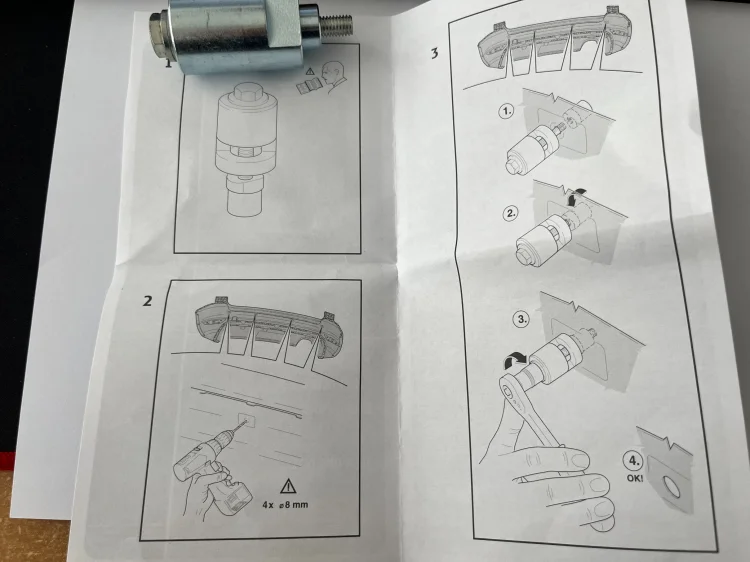 1

2

4x ⌀8 mm

3

1.

2.

3.

4.
OK!