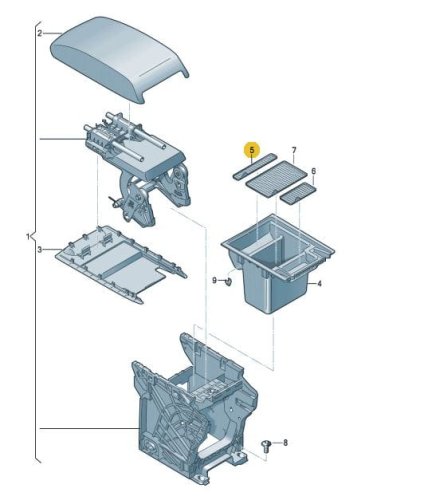 2
5
7
6
1
3
9
4
8