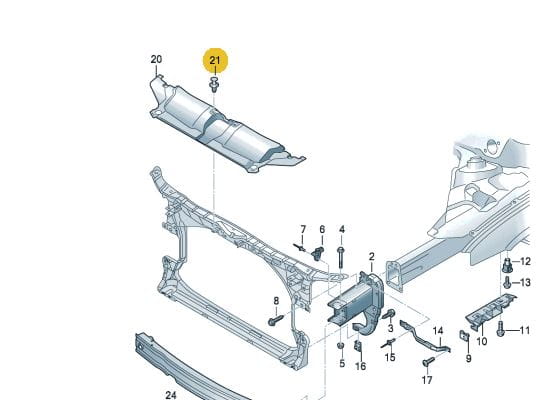 20
21
7
6
4
2
12
13
8
3
14
11
10
9
5
16
15
17
24