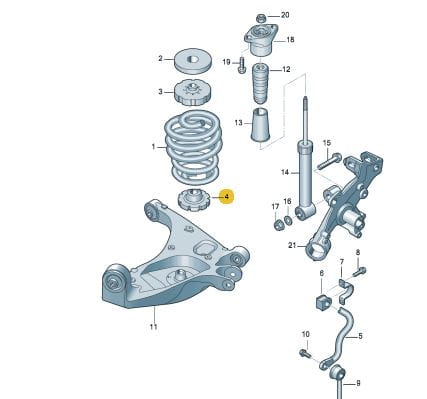 20
18
2
19
12
3
13
1
15
14
4
17
16
21
8
7
6
11
10
5
9