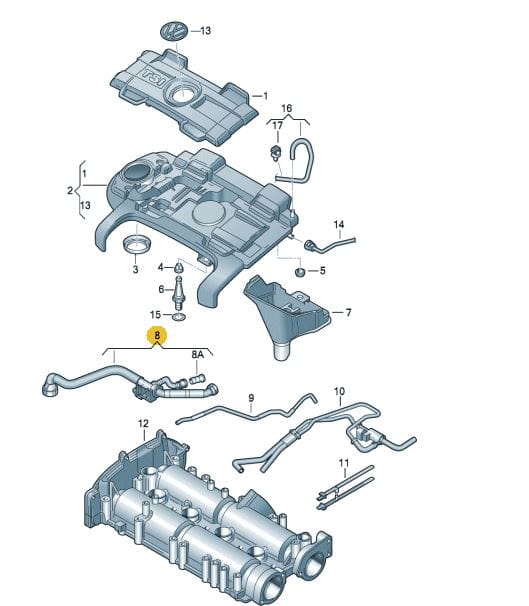 13
TSI
1
16
17
1
2
13
14
3
4
5
6
7
15
8
8A
9
10
12
11