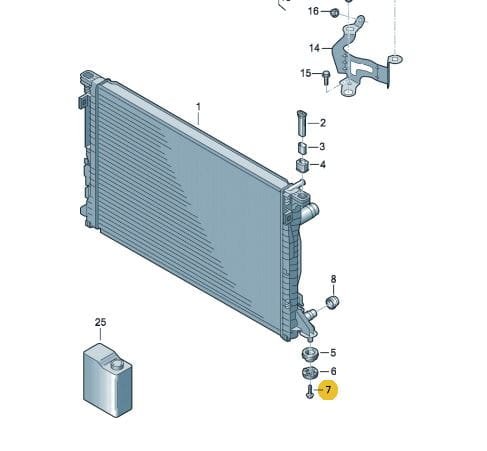 16
14
15
1
2
3
4
8
25
5
6
7