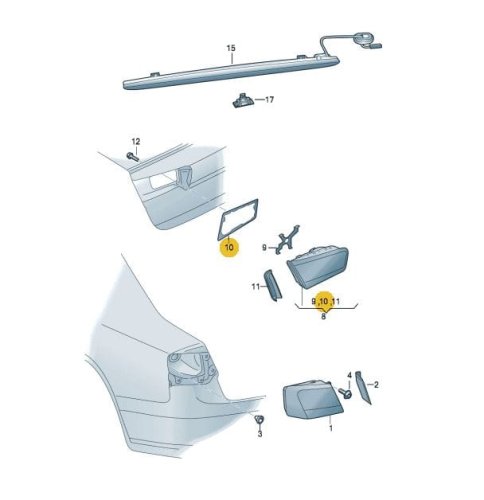 15
17
12
10
9
11
9 ,10 ,11
8
4
2
3
1