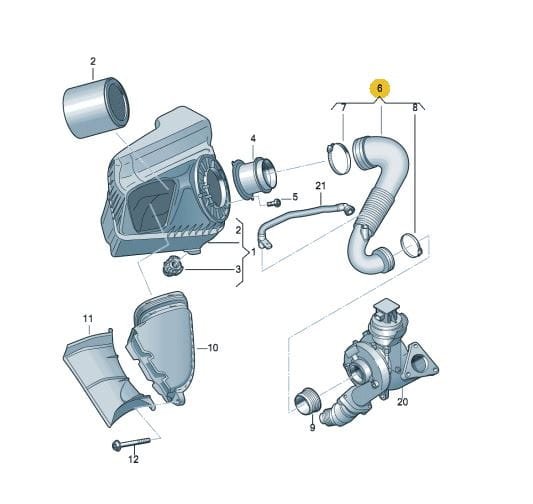 2
6
7
8
4
5
21
2
1
3
11
10
20
9
12