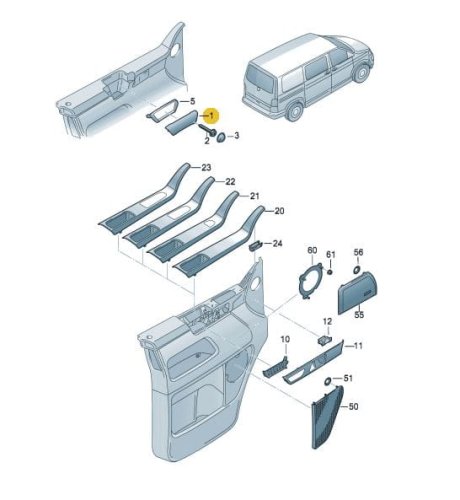 5
1
2
3
23
22
21
20
24
60
61
56
55
12
10
11
51
50