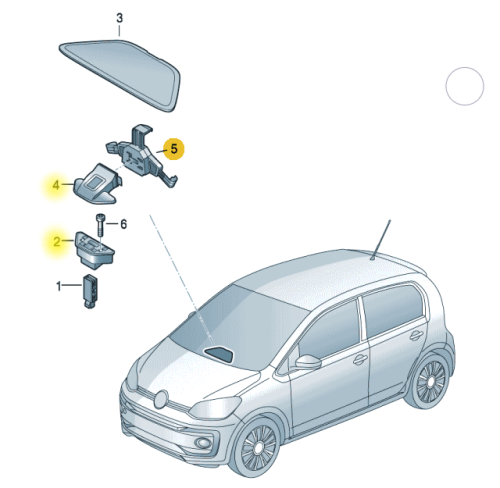 3

5

4

6

2

1