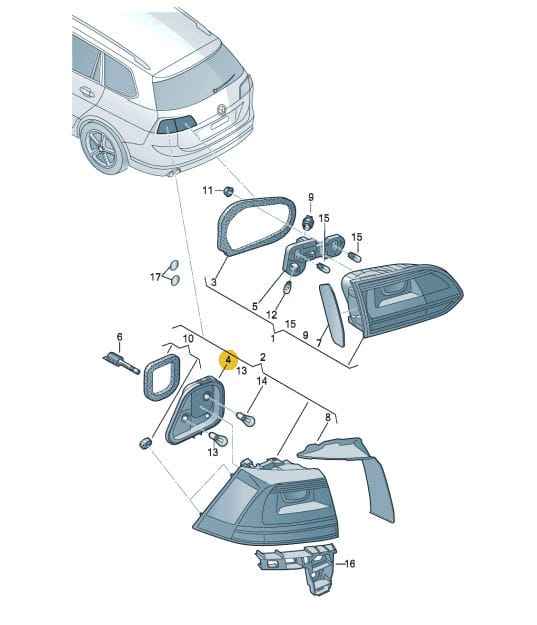 11
9
15
15
17
3
5
12
15
1
9
7
6
10
4
13
2
14
8
13
16