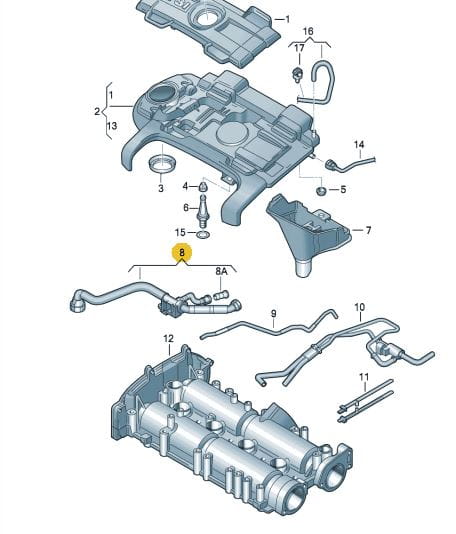 1
16
17
1
2
13
14
3
4
5
6
7
15
8
8A
9
10
12
11