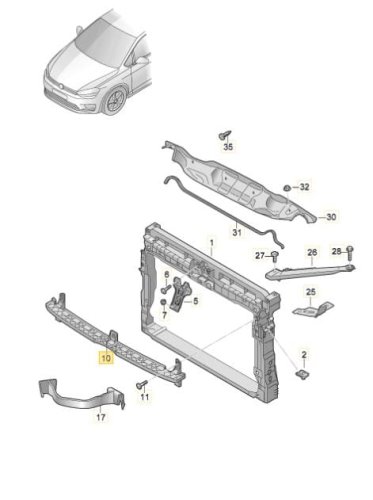 35
32
30
31
1
27
26
28
6
5
7
25
10
2
11
17