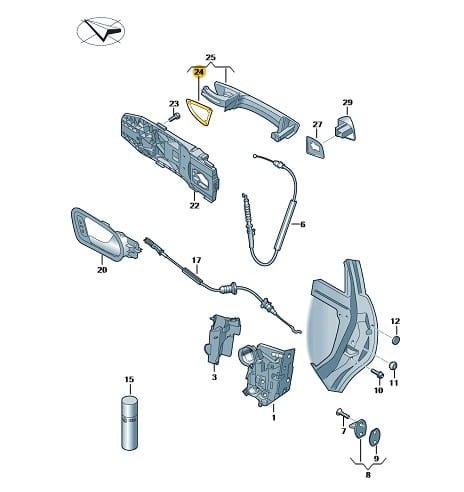 25
24
23
29
27
22
6
20
17
12
3
11
10
15
1
7
9
8