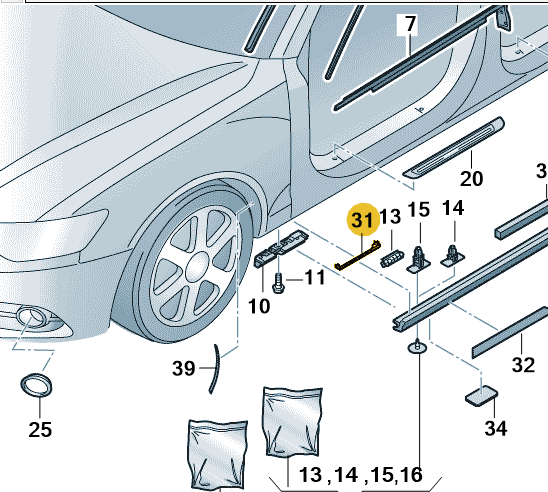 7
20
3
31
13
15
14
11
10
39
32
25
34
13 ,14 ,15,16