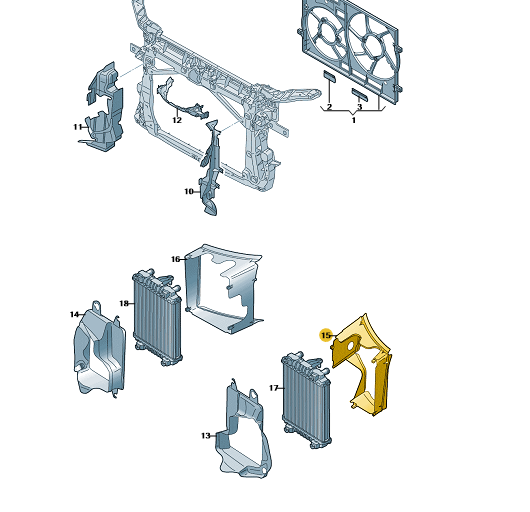 2
3
1
11
12
10
16
18
14
15
17
13