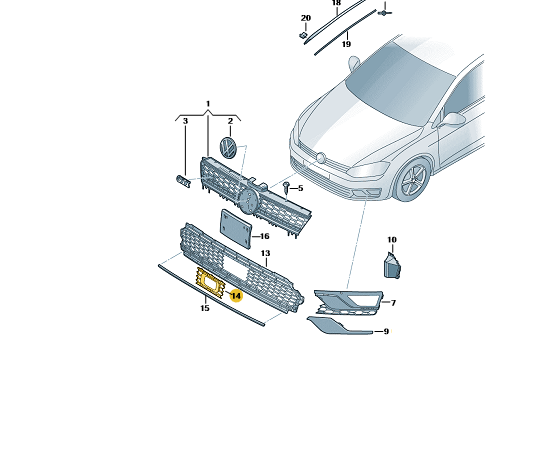 18
20
19
1
3
2
5
16
13
10
14
15
7
9